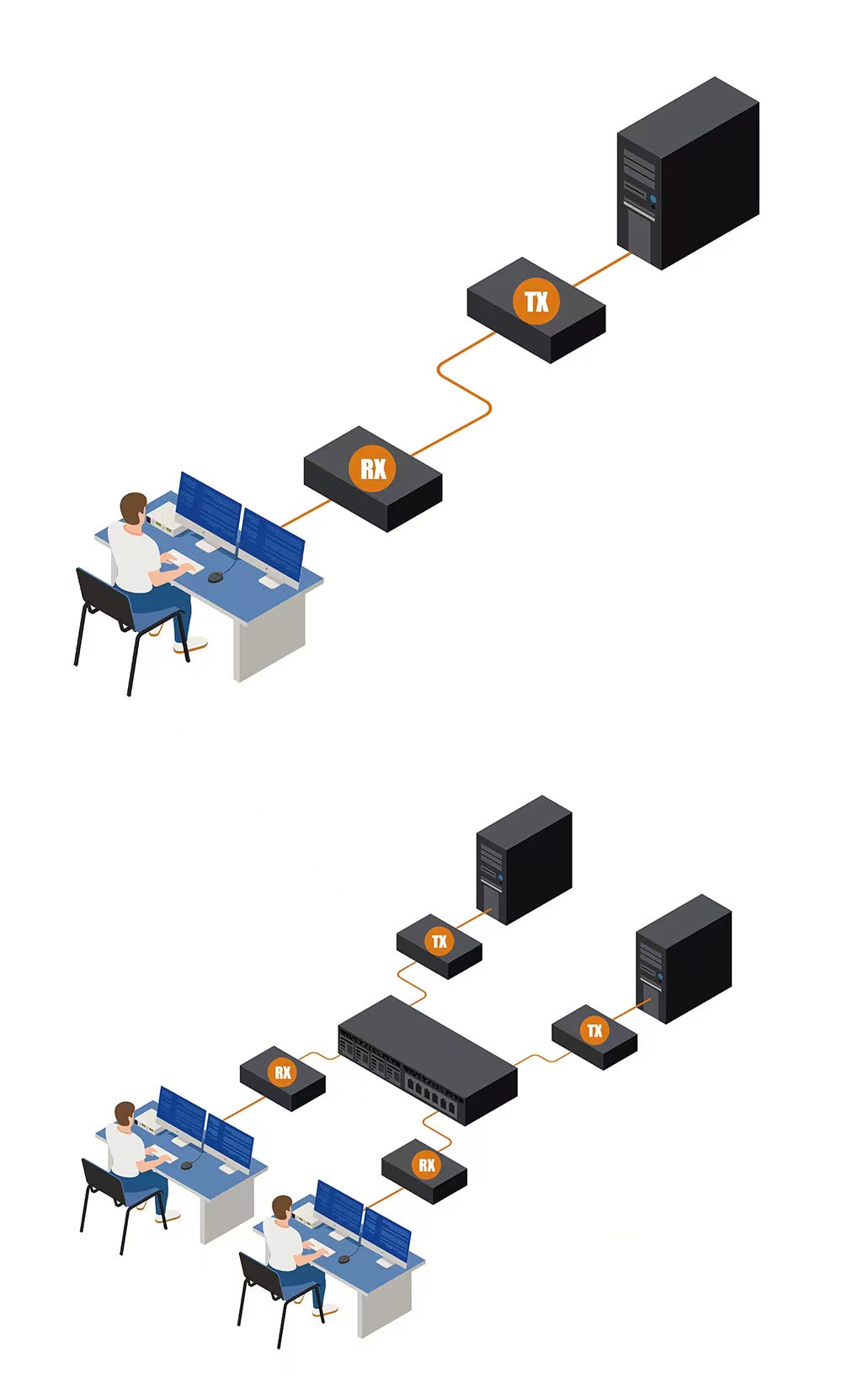 TX

RX

TX

TX

RX

RX